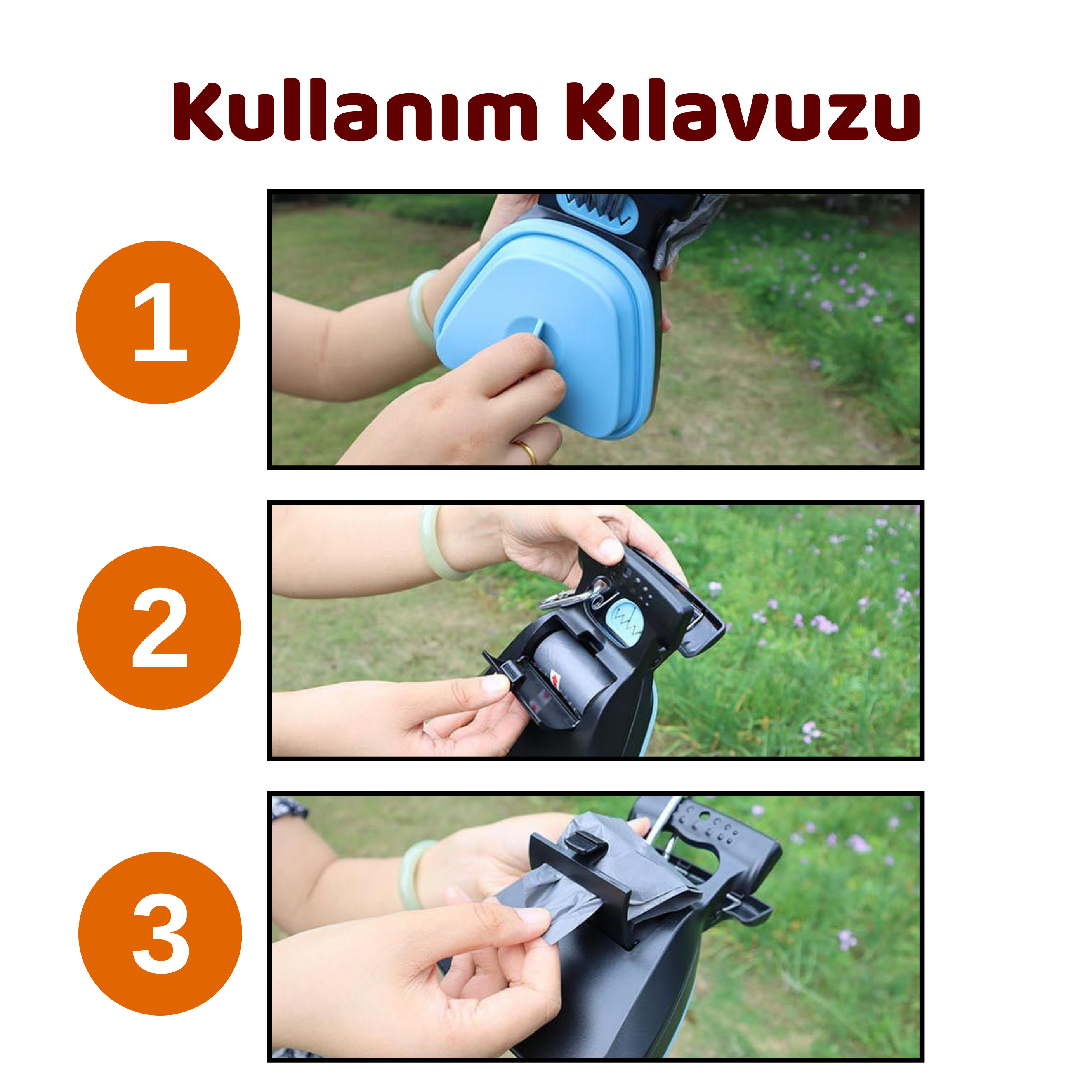 Kullanım Kılavuzu

1

2

3