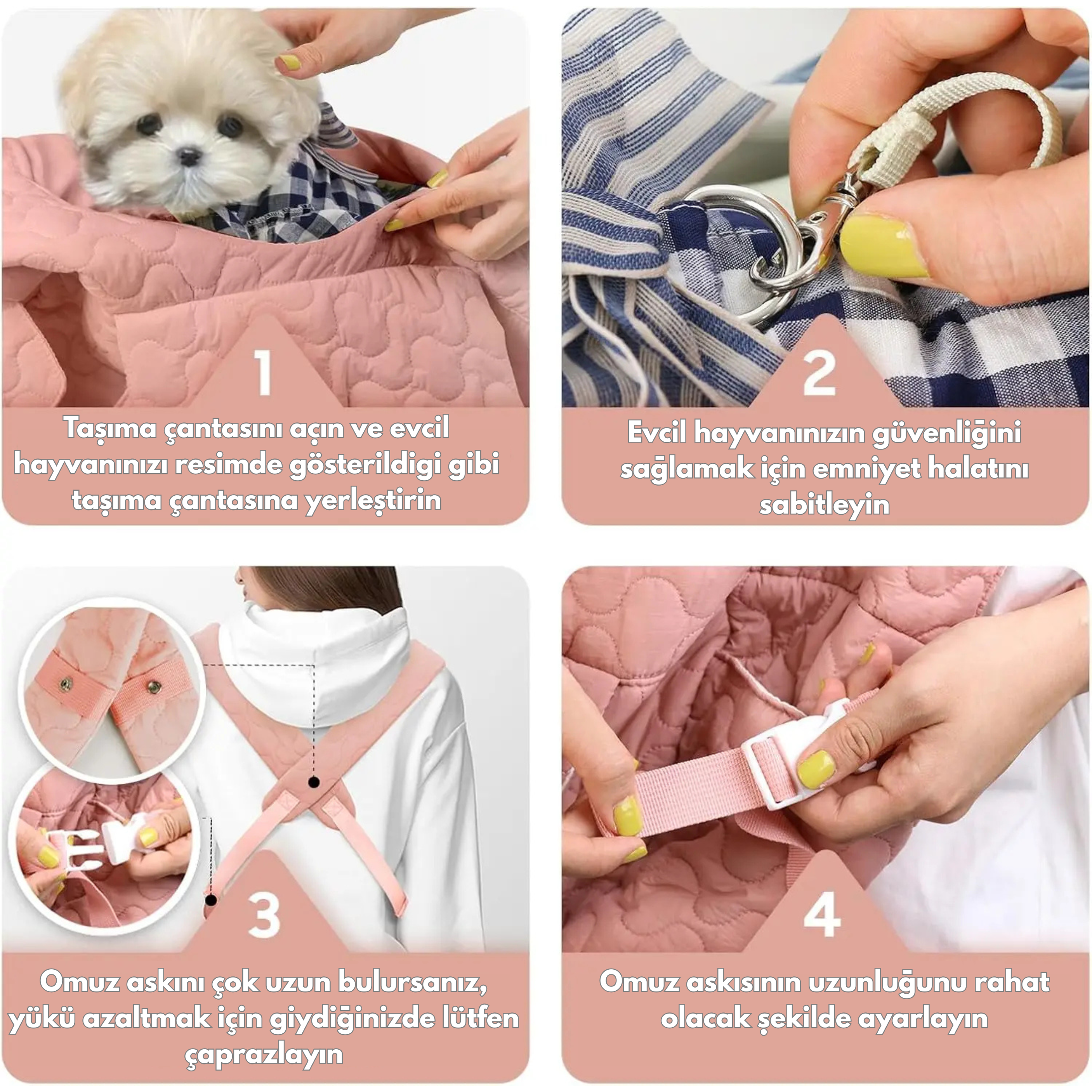 1

Taşıma çantasını açın ve evcil hayvanınızı resimde gösterildigi gibi taşıma çantasına yerleştirin

2

Evcil hayvanınızın güvenliğini sağlamak için emniyet halatını sabitleyin

3

Omuz askını çok uzun bulursanız, yükü azaltmak için giydiğinizde lütfen çaprazlayın

4

Omuz askısının uzunluğunu rahat olacak şekilde ayarlayın